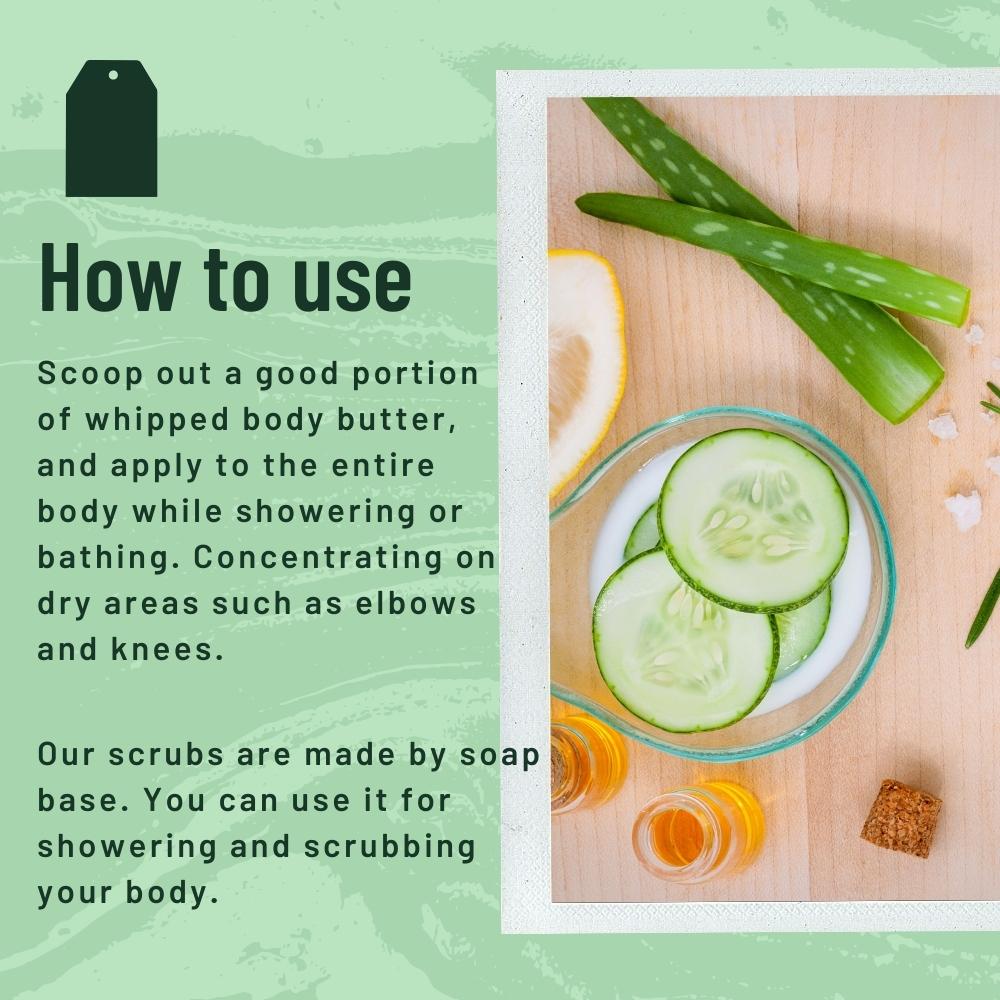 How to use

Scoop out a good portion of whipped body butter, and apply to the entire body while showering or bathing. Concentrating on dry areas such as elbows and knees.

Our scrubs are made by soap base. You can use it for showering and scrubbing your body.